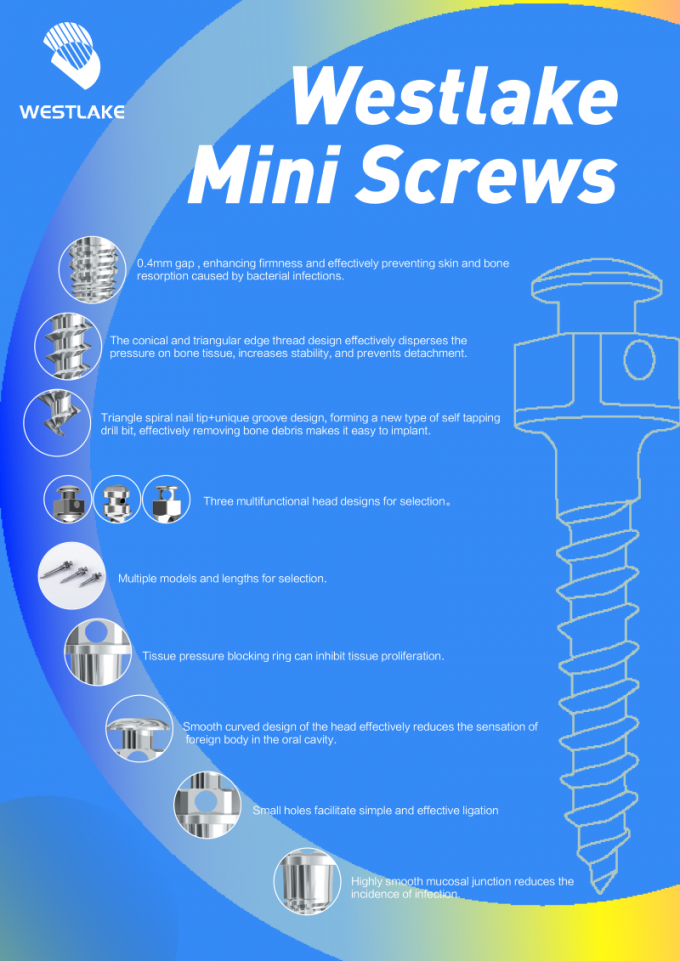 WESTLAKE

Westlake Mini Screws

0.4mm gap , enhancing firmness and effectively preventing skin and bone resorption caused by bacterial infections.

The conical and triangular edge thread design effectively disperses the pressure on bone tissue, increases stability, and prevents detachment.

Triangle spiral nail tip+unique groove design, forming a new type of self tapping drill bit, effectively removing bone debris makes it easy to implant.

Three multifunctional head designs for selection。

Multiple models and lengths for selection.

Tissue pressure blocking ring can inhibit tissue proliferation.

Smooth curved design of the head effectively reduces the sensation of foreign body in the oral cavity.

Small holes facilitate simple and effective ligation

Highly smooth mucosal junction reduces the incidence of infection.